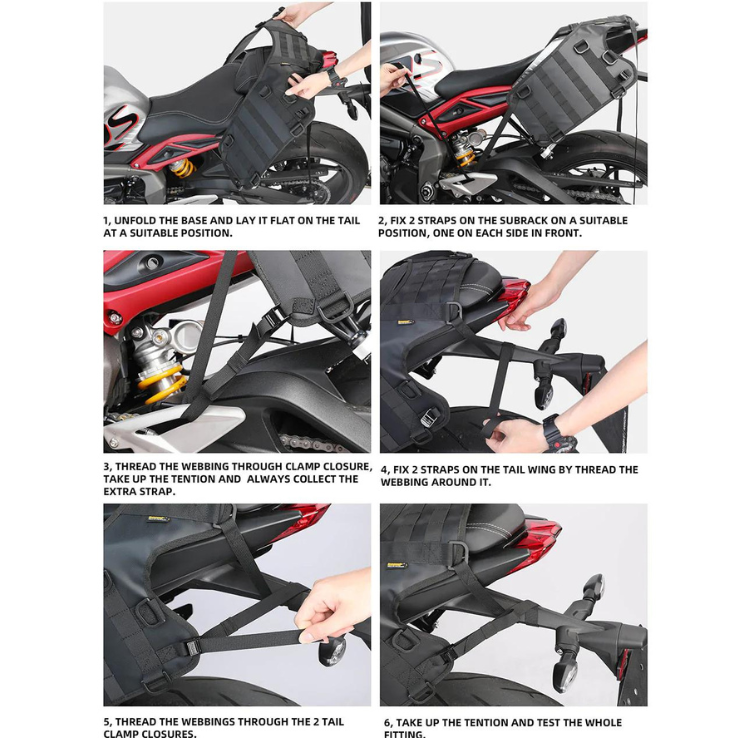 1, UNFOLD THE BASE AND LAY IT FLAT ON THE TAIL AT A SUITABLE POSITION.

2, FIX 2 STRAPS ON THE SUBRACK ON A SUITABLE POSITION, ONE ON EACH SIDE IN FRONT.

3, THREAD THE WEBBING THROUGH CLAMP CLOSURE, TAKE UP THE TENTION AND ALWAYS COLLECT THE EXTRA STRAP.

4, FIX 2 STRAPS ON THE TAIL WING BY THREAD THE WEBBING AROUND IT.

5, THREAD THE WEBBINGS THROUGH THE 2 TAIL CLAMP CLOSURES.

6, TAKE UP THE TENTION AND TEST THE WHOLE FITTING.